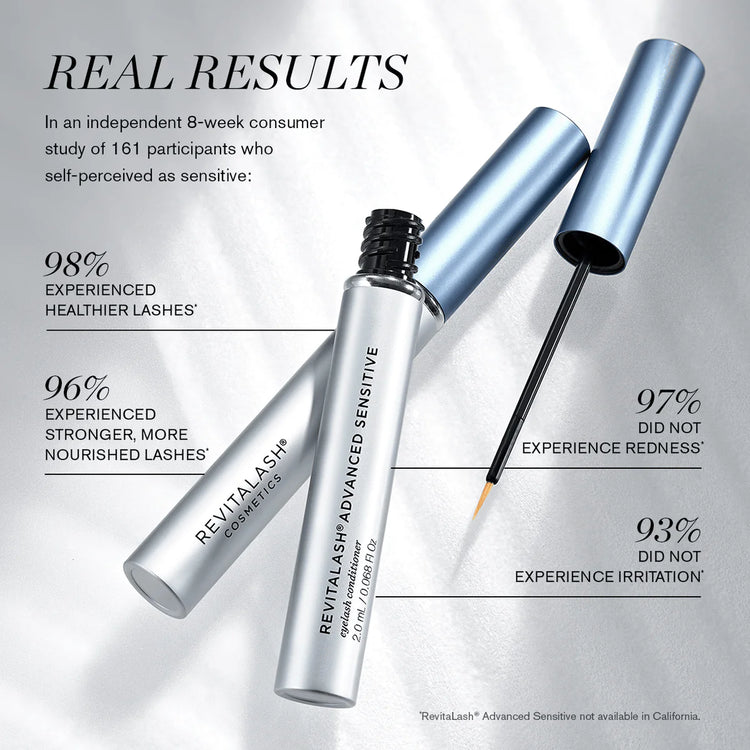 REAL RESULTS

In an independent 8-week consumer study of 161 participants who self-perceived as sensitive:

98%
EXPERIENCED HEALTHIER LASHES*

96%
EXPERIENCED STRONGER, MORE NOURISHED LASHES*

97%
DID NOT EXPERIENCE REDNESS*

93%
DID NOT EXPERIENCE IRRITATION*

REVITALASH® COSMETICS

REVITALASH® ADVANCED SENSITIVE
eyelash conditioner
2.0 mL / 0.068 Fl Oz

*RevitaLash® Advanced Sensitive not available in California.